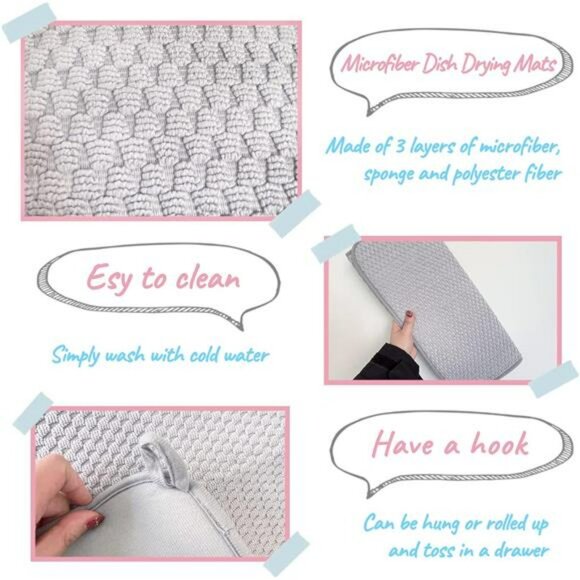 Microfiber Dish Drying Mats

Made of 3 layers of microfiber, sponge and polyester fiber

Esy to clean

Simply wash with cold water

Have a hook

Can be hung or rolled up and toss in a drawer